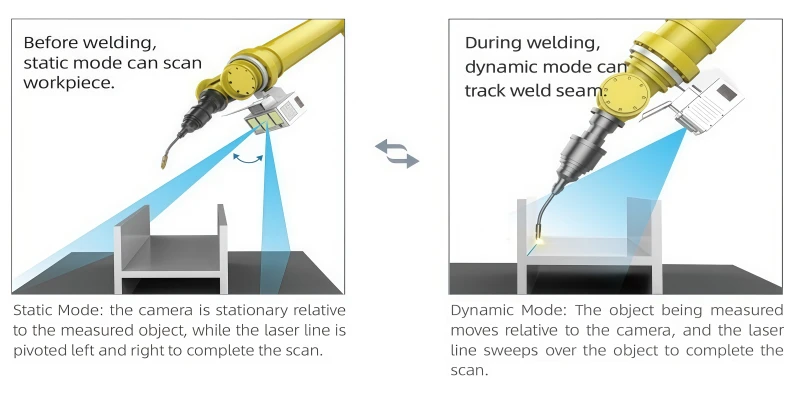 Before welding, static mode can scan workpiece.

Static Mode: the camera is stationary relative to the measured object, while the laser line is pivoted left and right to complete the scan.

During welding, dynamic mode can track weld seam.

Dynamic Mode: The object being measured moves relative to the camera, and the laser line sweeps over the object to complete the scan.